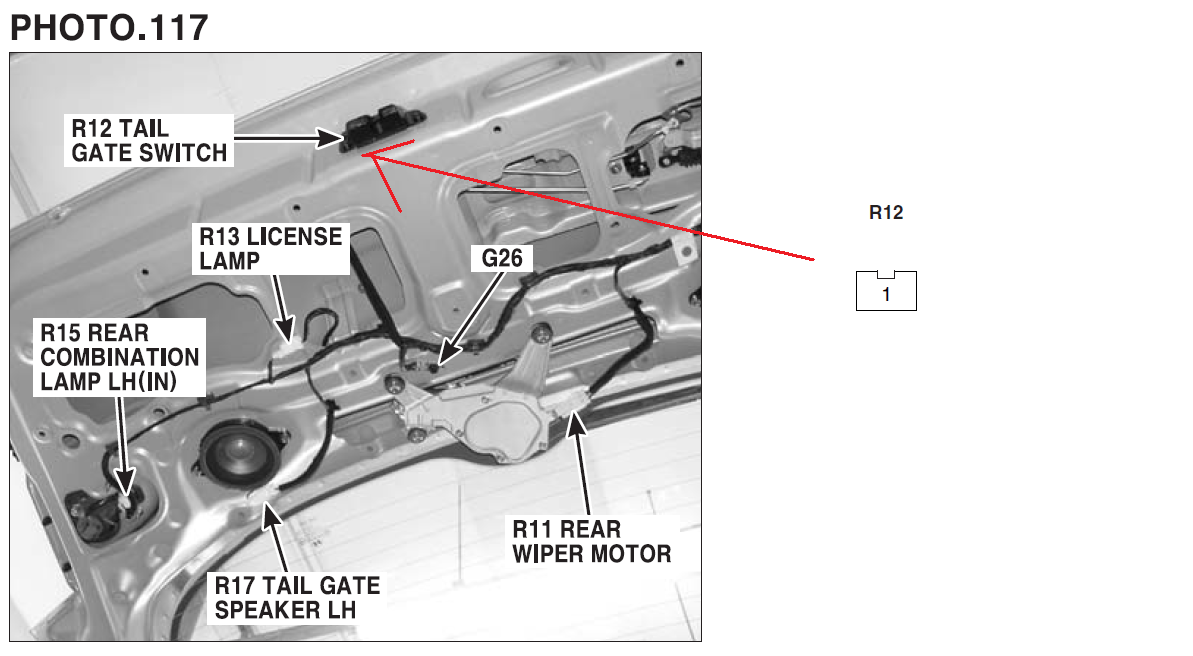 PHOTO.117

R12 TAIL GATE SWITCH

R13 LICENSE LAMP

G26

R15 REAR COMBINATION LAMP LH(IN)

R11 REAR WIPER MOTOR

R17 TAIL GATE SPEAKER LH

R12

1