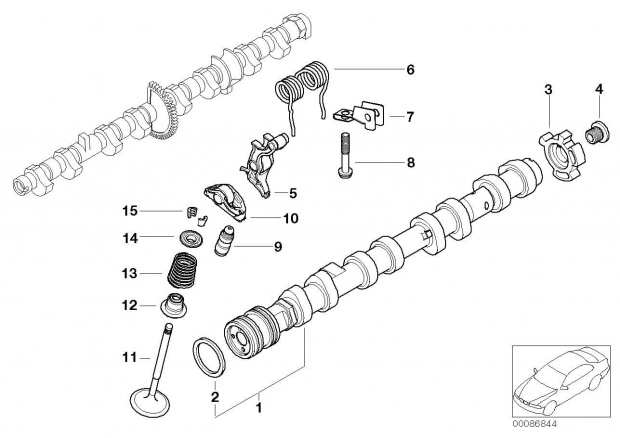 6
3
4
7
8
5
15
10
14
9
13
12
11
2
1
00086844